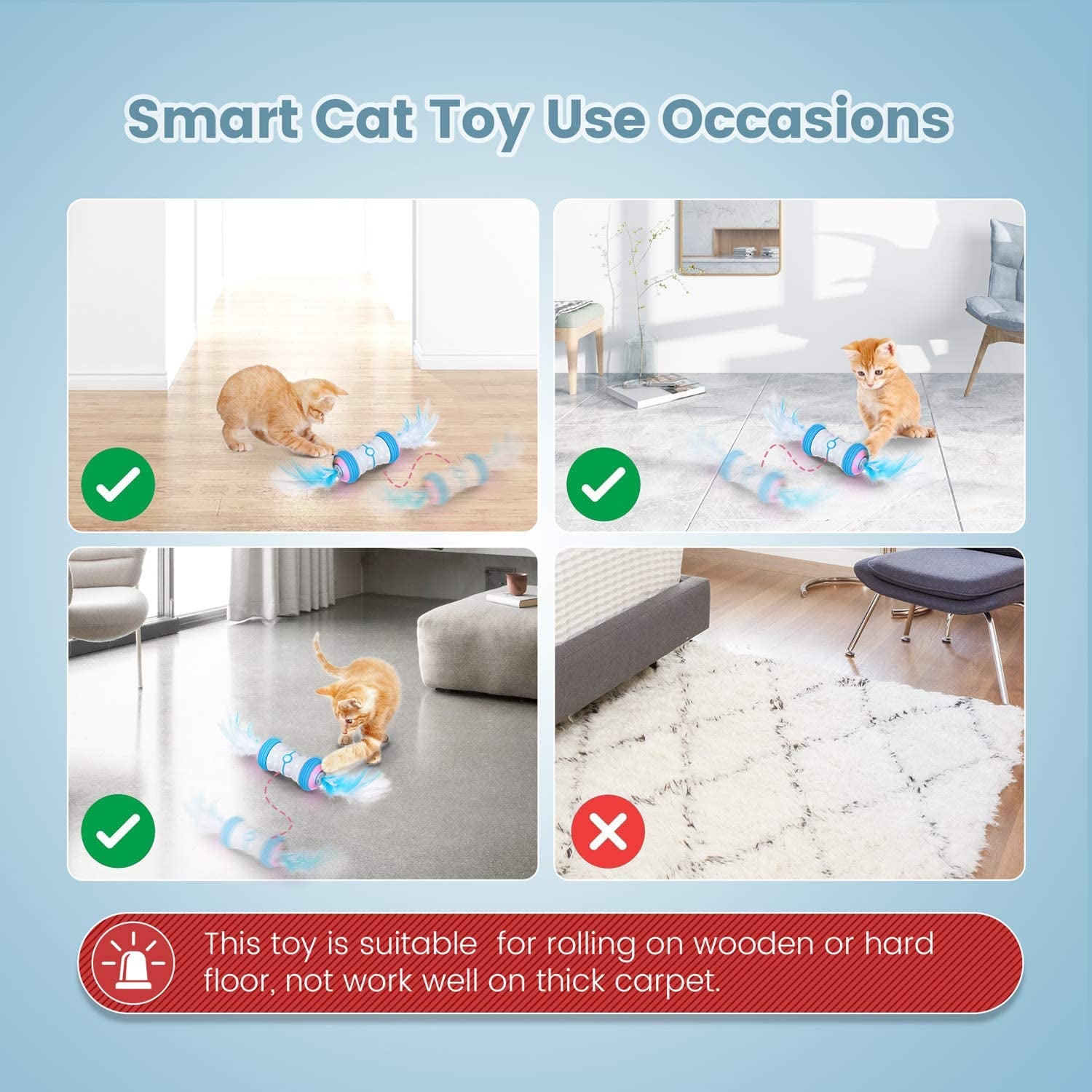 Smart Cat Toy Use Occasions

This toy is suitable  for rolling on wooden or hard floor, not work well on thick carpet.