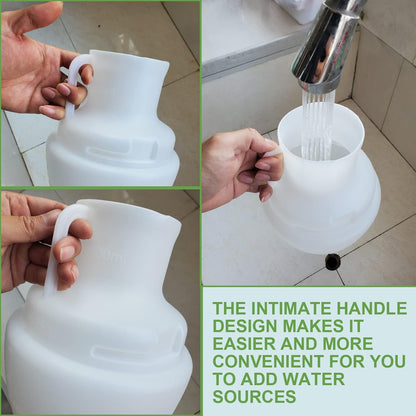 THE INTIMATE HANDLE DESIGN MAKES IT EASIER AND MORE CONVENIENT FOR YOU TO ADD WATER SOURCES