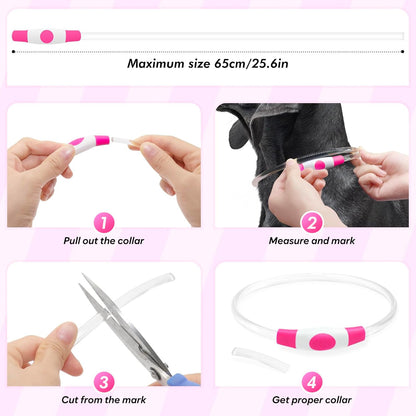 Maximum size 65cm/25.6in

1
Pull out the collar

2
Measure and mark

3
Cut from the mark

4
Get proper collar